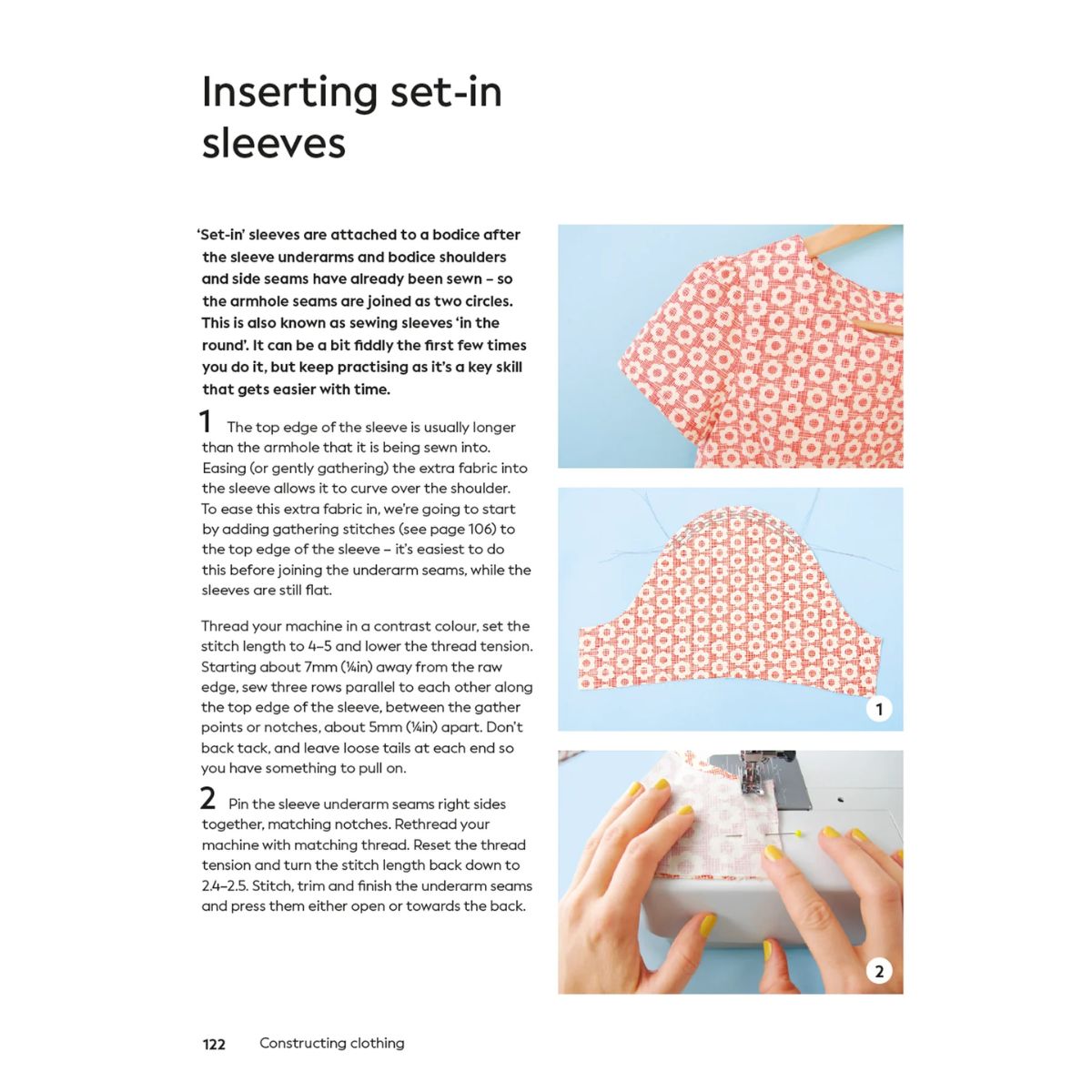 Inserting set-in sleeves

'Set-in' sleeves are attached to a bodice after the sleeve underarms and bodice shoulders and side seams have already been sewn – so the armhole seams are joined as two circles. This is also known as sewing sleeves 'in the round'. It can be a bit fiddly the first few times you do it, but keep practising as it's a key skill that gets easier with time.

1 The top edge of the sleeve is usually longer than the armhole that it is being sewn into. Easing (or gently gathering) the extra fabric into the sleeve allows it to curve over the shoulder. To ease this extra fabric in, we're going to start by adding gathering stitches (see page 106) to the top edge of the sleeve – it's easiest to do this before joining the underarm seams, while the sleeves are still flat.

Thread your machine in a contrast colour, set the stitch length to 4–5 and lower the thread tension. Starting about 7mm (¼in) away from the raw edge, sew three rows parallel to each other along the top edge of the sleeve, between the gather points or notches, about 5mm (¼in) apart. Don't back tack, and leave loose tails at each end so you have something to pull on.

2 Pin the sleeve underarm seams right sides together, matching notches. Rethread your machine with matching thread. Reset the thread tension and turn the stitch length back down to 2.4–2.5. Stitch, trim and finish the underarm seams and press them either open or towards the back.

1

2

122 Constructing clothing