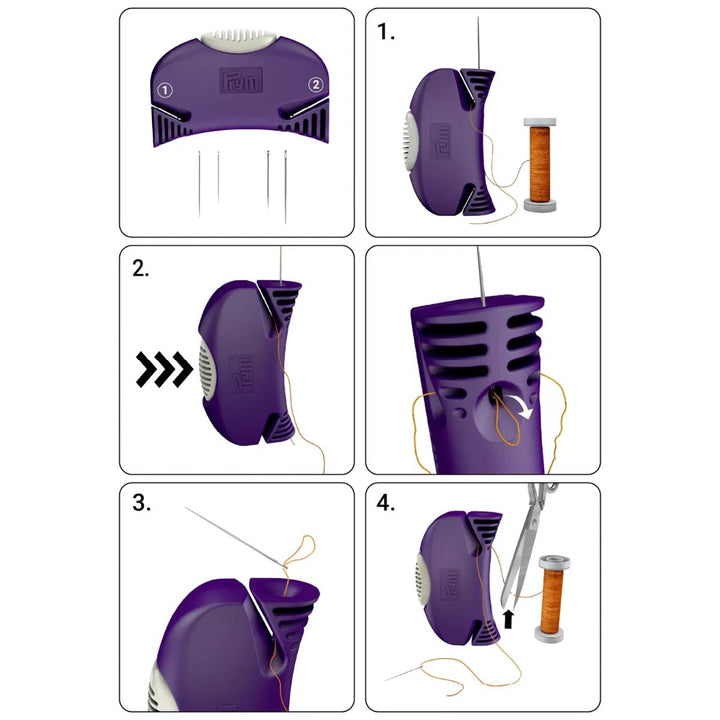 Prym
①
②

1.
Prym

2.
Prym

3.

4.
Prym